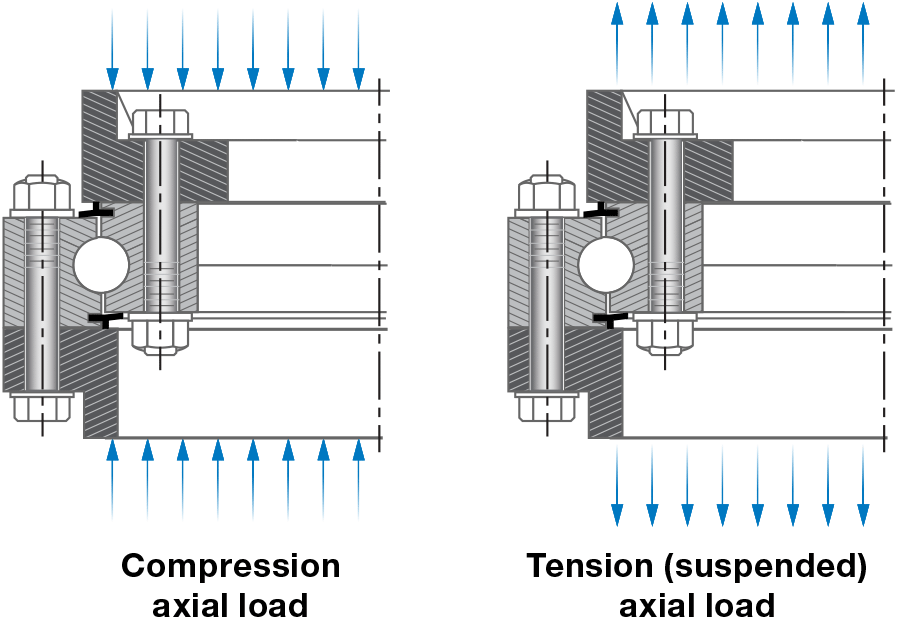 Compression axial load

Tension (suspended) axial load