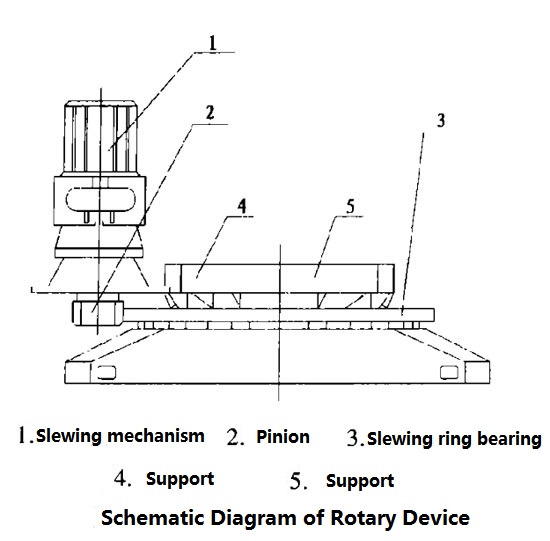 1

2

3

4

5

1. Slewing mechanism 2. Pinion 3. Slewing ring bearing

4. Support 5. Support

Schematic Diagram of Rotary Device